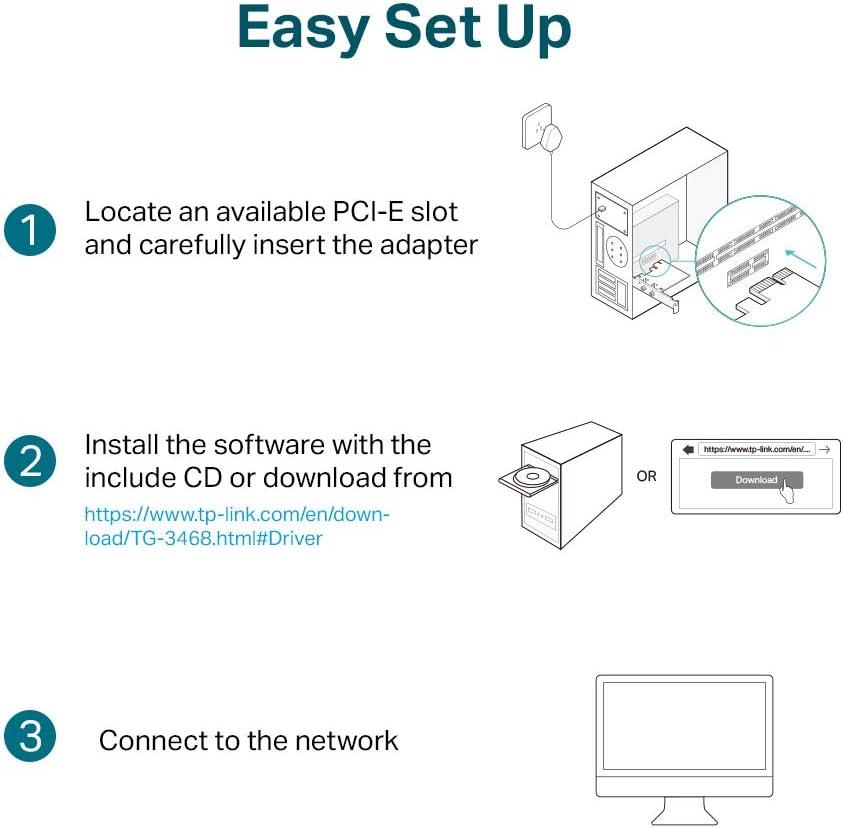 Easy Set Up

1 Locate an available PCI-E slot and carefully insert the adapter

2 Install the software with the include CD or download from https://www.tp-link.com/en/download/TG-3468.html#Driver

OR

https://www.tp-link.com/en/...

Download

3 Connect to the network